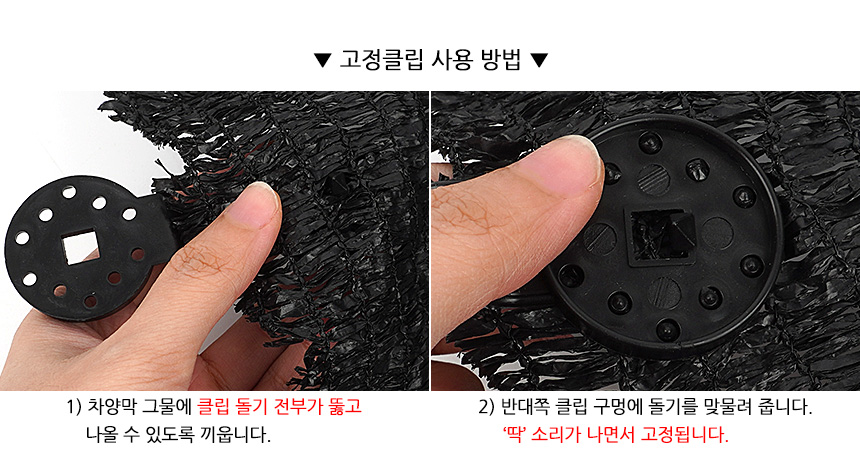 ▼ 고정클립 사용 방법 ▼

1) 차양막 그물에 클립 돌기 전부가 뚫고 나올 수 있도록 끼웁니다.

2) 반대쪽 클립 구멍에 돌기를 맞물려 줍니다. '딱' 소리가 나면서 고정됩니다.