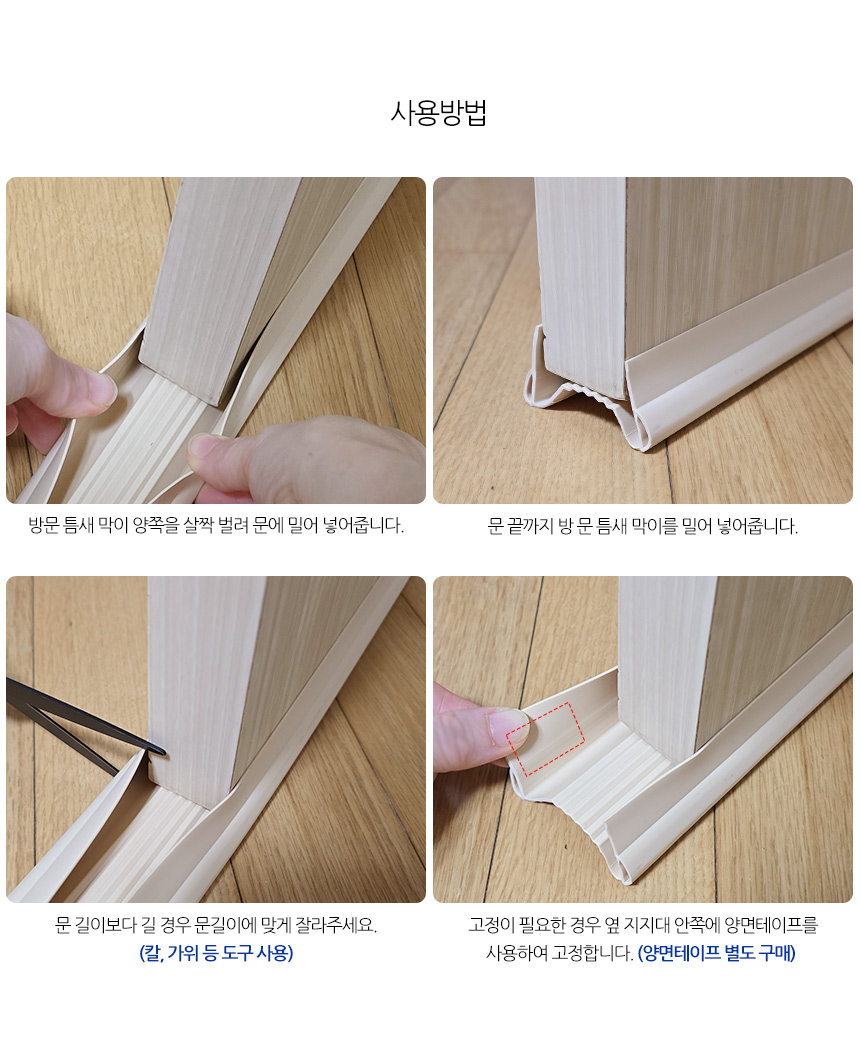 사용방법

방문 틈새 막이 양쪽을 살짝 벌려 문에 밀어 넣어줍니다.

문 끝까지 방 문 틈새 막이를 밀어 넣어줍니다.

문 길이보다 길 경우 문길이에 맞게 잘라주세요.
(칼, 가위 등 도구 사용)

고정이 필요한 경우 옆 지지대 안쪽에 양면테이프를 사용하여 고정합니다. (양면테이프 별도 구매)