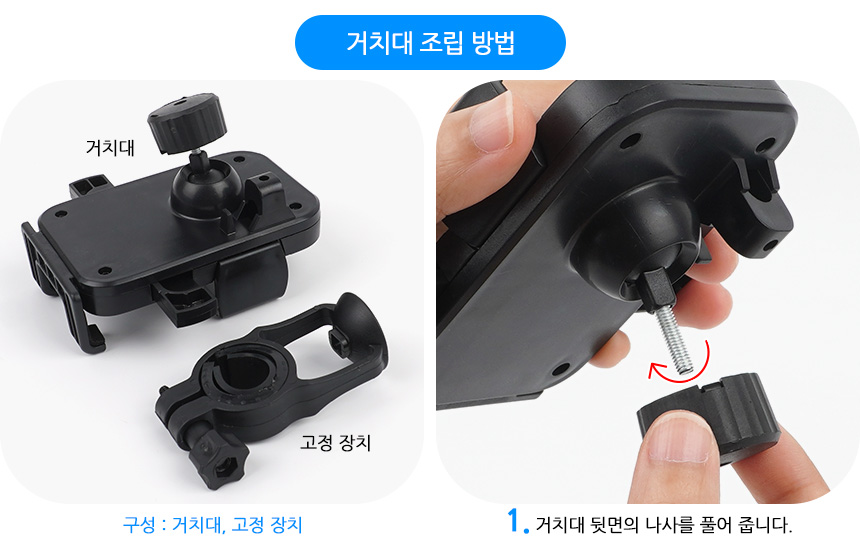 거치대 조립 방법

거치대

고정 장치

구성 : 거치대, 고정 장치

1. 거치대 뒷면의 나사를 풀어 줍니다.