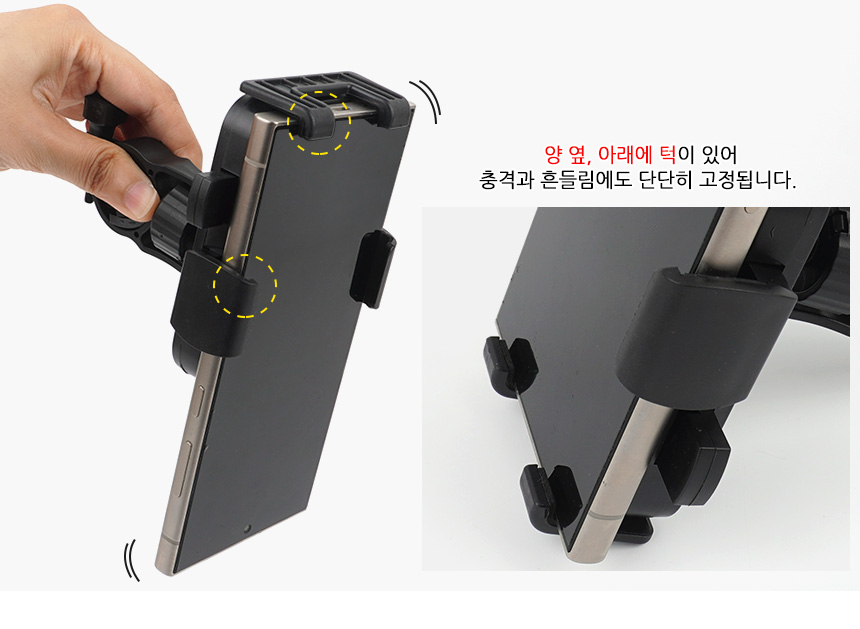 양 옆, 아래에 턱이 있어
충격과 흔들림에도 단단히 고정됩니다.