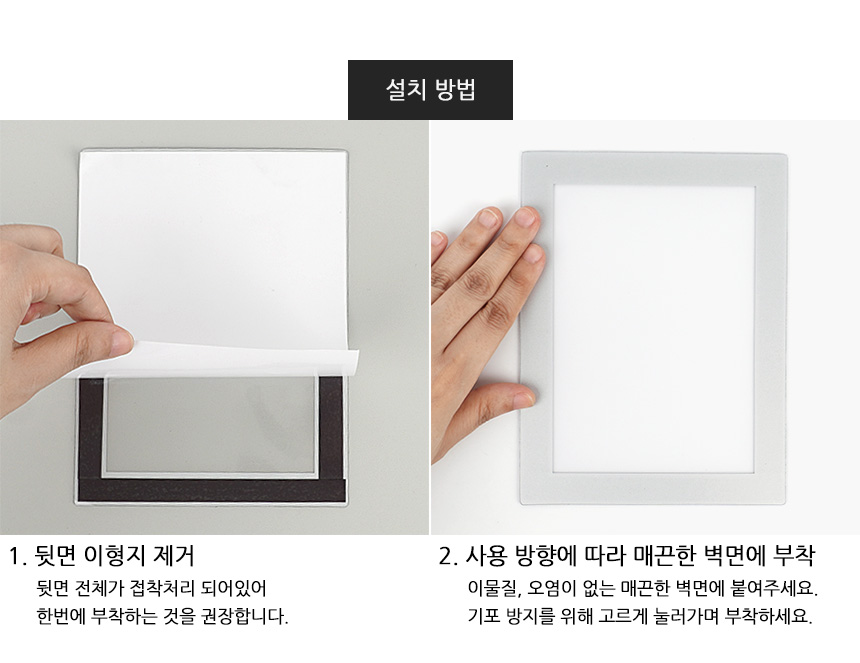 설치 방법

1. 뒷면 이형지 제거

뒷면 전체가 접착처리 되어있어
한번에 부착하는 것을 권장합니다.

2. 사용 방향에 따라 매끈한 벽면에 부착

이물질, 오염이 없는 매끈한 벽면에 붙여주세요.
기포 방지를 위해 고르게 눌러가며 부착하세요.