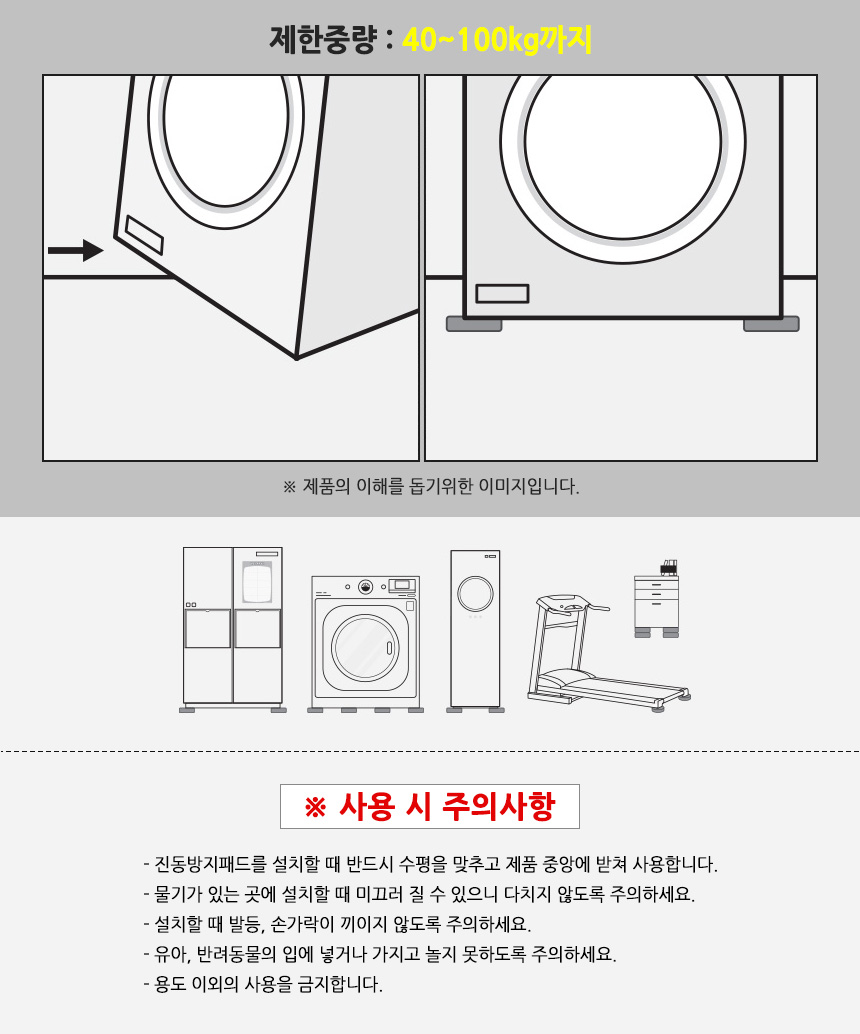 제한중량 : 40~100kg까지

※ 제품의 이해를 돕기위한 이미지입니다.

※ 사용 시 주의사항

- 진동방지패드를 설치할 때 반드시 수평을 맞추고 제품 중앙에 받쳐 사용합니다.
- 물기가 있는 곳에 설치할 때 미끄러 질 수 있으니 다치지 않도록 주의하세요.
- 설치할 때 발등, 손가락이 끼이지 않도록 주의하세요.
- 유아, 반려동물의 입에 넣거나 가지고 놀지 못하도록 주의하세요.
- 용도 이외의 사용을 금지합니다.