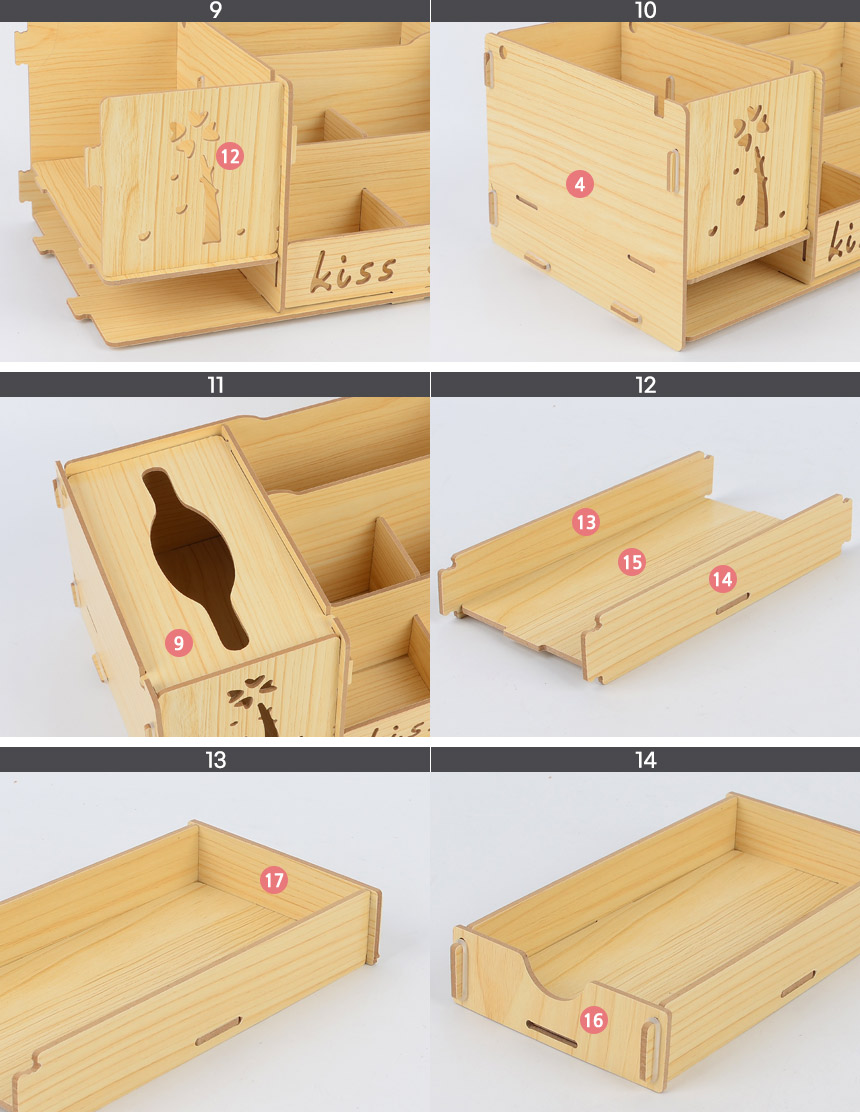 9

12

kiss

10

4

ki

11

9

12

13

15

14

13

17

14

16