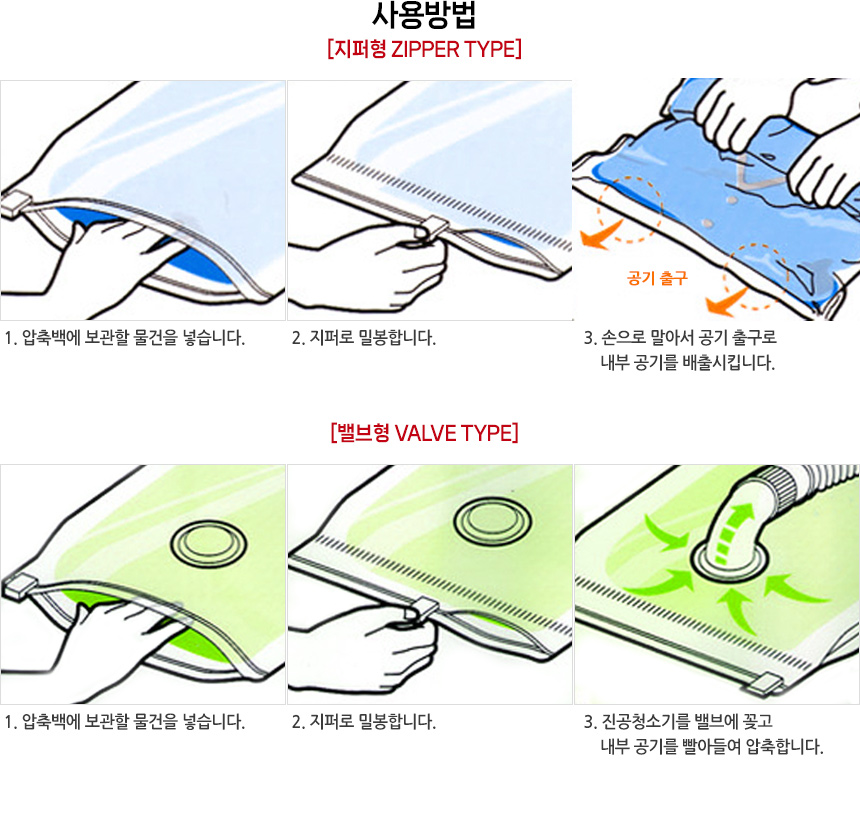 사용방법

[지퍼형 ZIPPER TYPE]

공기 출구

1. 압축백에 보관할 물건을 넣습니다.

2. 지퍼로 밀봉합니다.

3. 손으로 말아서 공기 출구로 내부 공기를 배출시킵니다.

[밸브형 VALVE TYPE]

1. 압축백에 보관할 물건을 넣습니다.

2. 지퍼로 밀봉합니다.

3. 진공청소기를 밸브에 꽂고 내부 공기를 빨아들여 압축합니다.